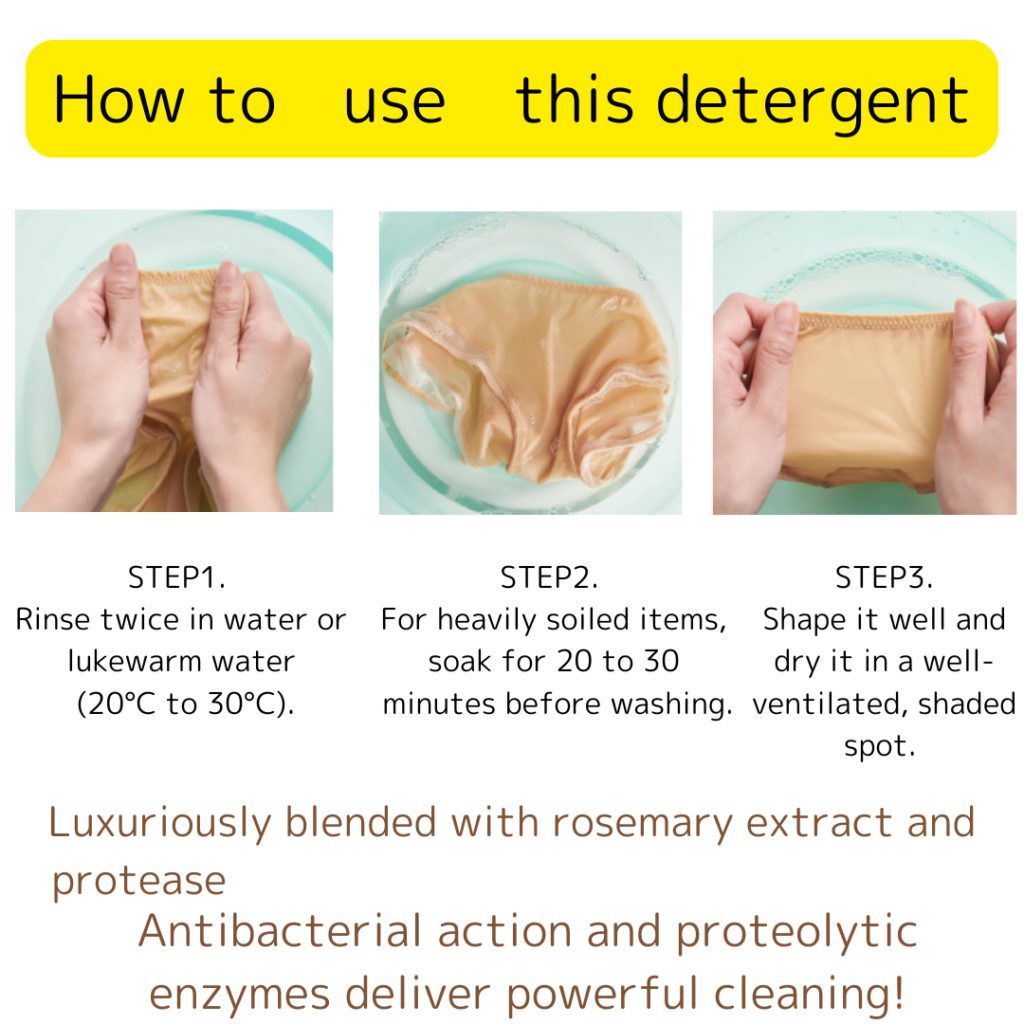 How to use this detergent

STEP1.
Rinse twice in water or lukewarm water (20°C to 30°C).

STEP2.
For heavily soiled items, soak for 20 to 30 minutes before washing.

STEP3.
Shape it well and dry it in a well-ventilated, shaded spot.

Luxuriously blended with rosemary extract and protease

Antibacterial action and proteolytic enzymes deliver powerful cleaning!